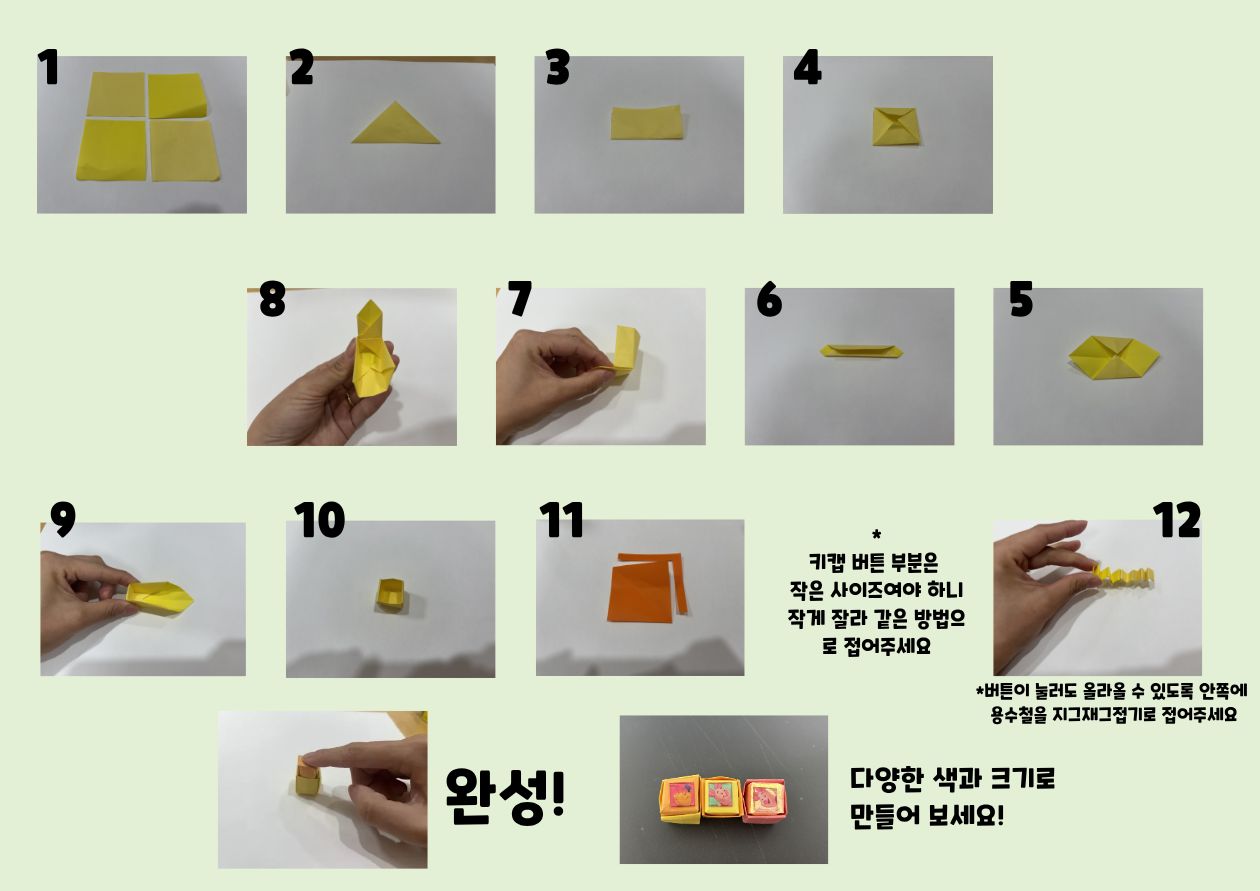 1
2
3
4

8
7
6
5

9
10
11

*
키캡 버튼 부분은 작은 사이즈여야 하니 작게 잘라 같은 방법으로 접어주세요

12

*버튼이 눌러도 올라올 수 있도록 안쪽에 용수철을 지그재그접기로 접어주세요

완성!

다양한 색과 크기로 만들어 보세요!